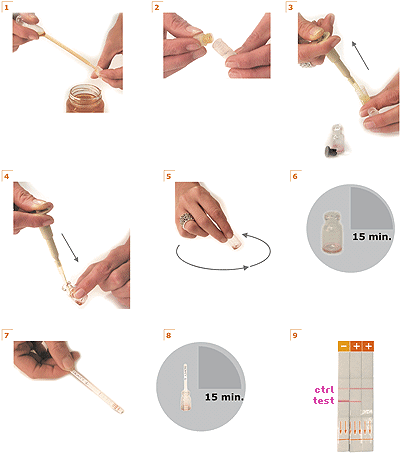 1

2

3

4

5

6

15 min.

7

8

15 min.

9

−  +  +

ctrl
test